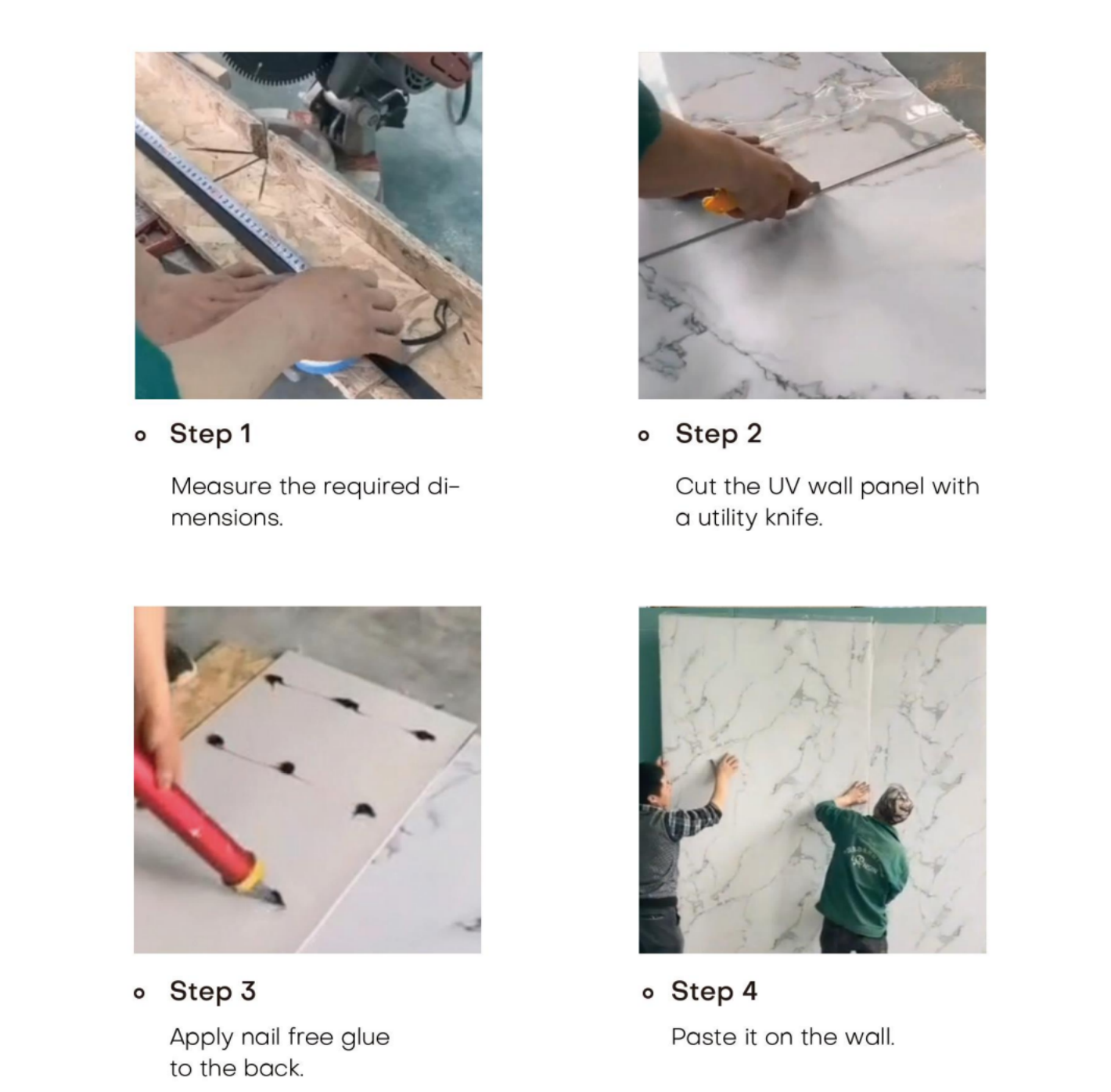 Step 1

Measure the required dimensions.

Step 2

Cut the UV wall panel with a utility knife.

Step 3

Apply nail free glue to the back.

Step 4

Paste it on the wall.