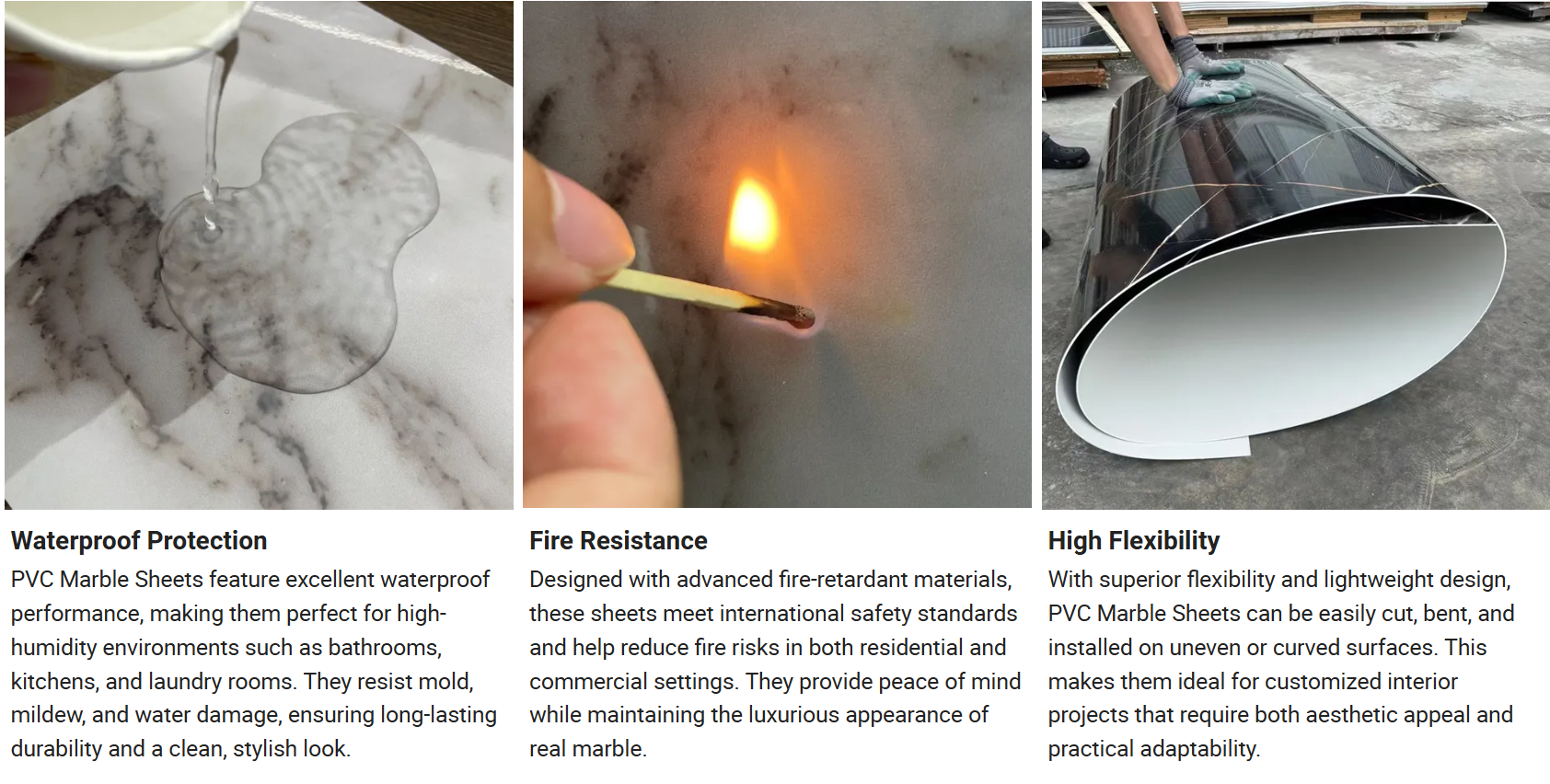 Waterproof Protection

PVC Marble Sheets feature excellent waterproof performance, making them perfect for high-humidity environments such as bathrooms, kitchens, and laundry rooms. They resist mold, mildew, and water damage, ensuring long-lasting durability and a clean, stylish look.

Fire Resistance

Designed with advanced fire-retardant materials, these sheets meet international safety standards and help reduce fire risks in both residential and commercial settings. They provide peace of mind while maintaining the luxurious appearance of real marble.

High Flexibility

With superior flexibility and lightweight design, PVC Marble Sheets can be easily cut, bent, and installed on uneven or curved surfaces. This makes them ideal for customized interior projects that require both aesthetic appeal and practical adaptability.